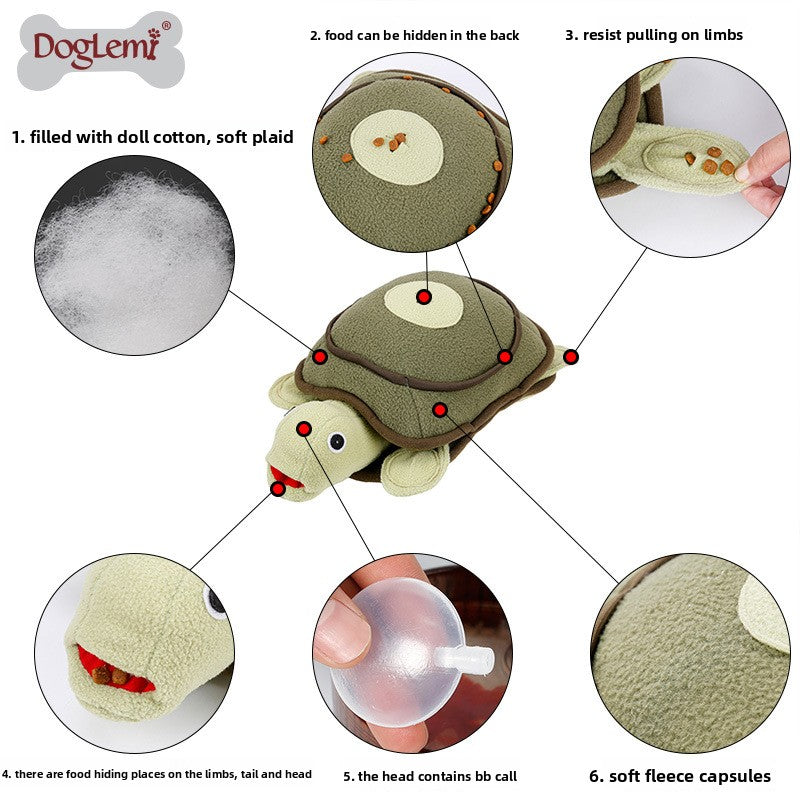 DogLemi®

2. food can be hidden in the back

3. resist pulling on limbs

1. filled with doll cotton, soft plaid

4. there are food hiding places on the limbs, tail and head

5. the head contains bb call

6. soft fleece capsules